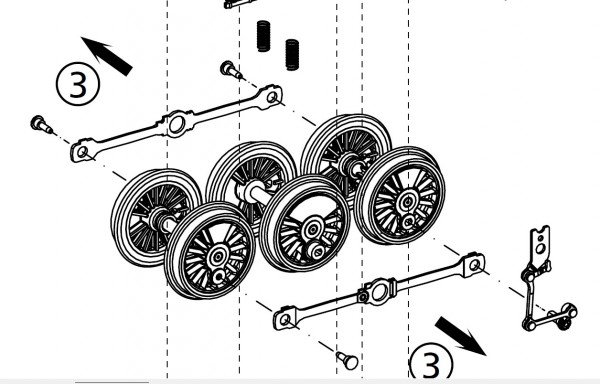 3

3