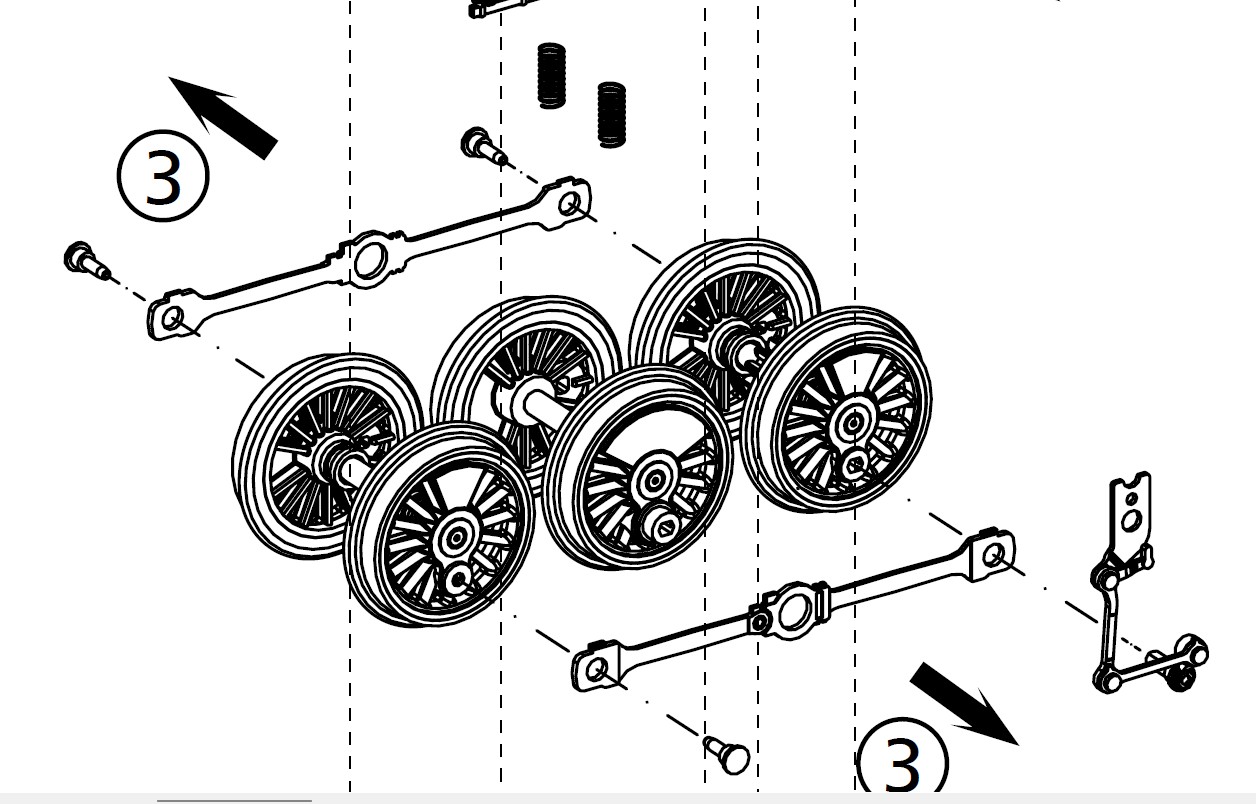 3

3