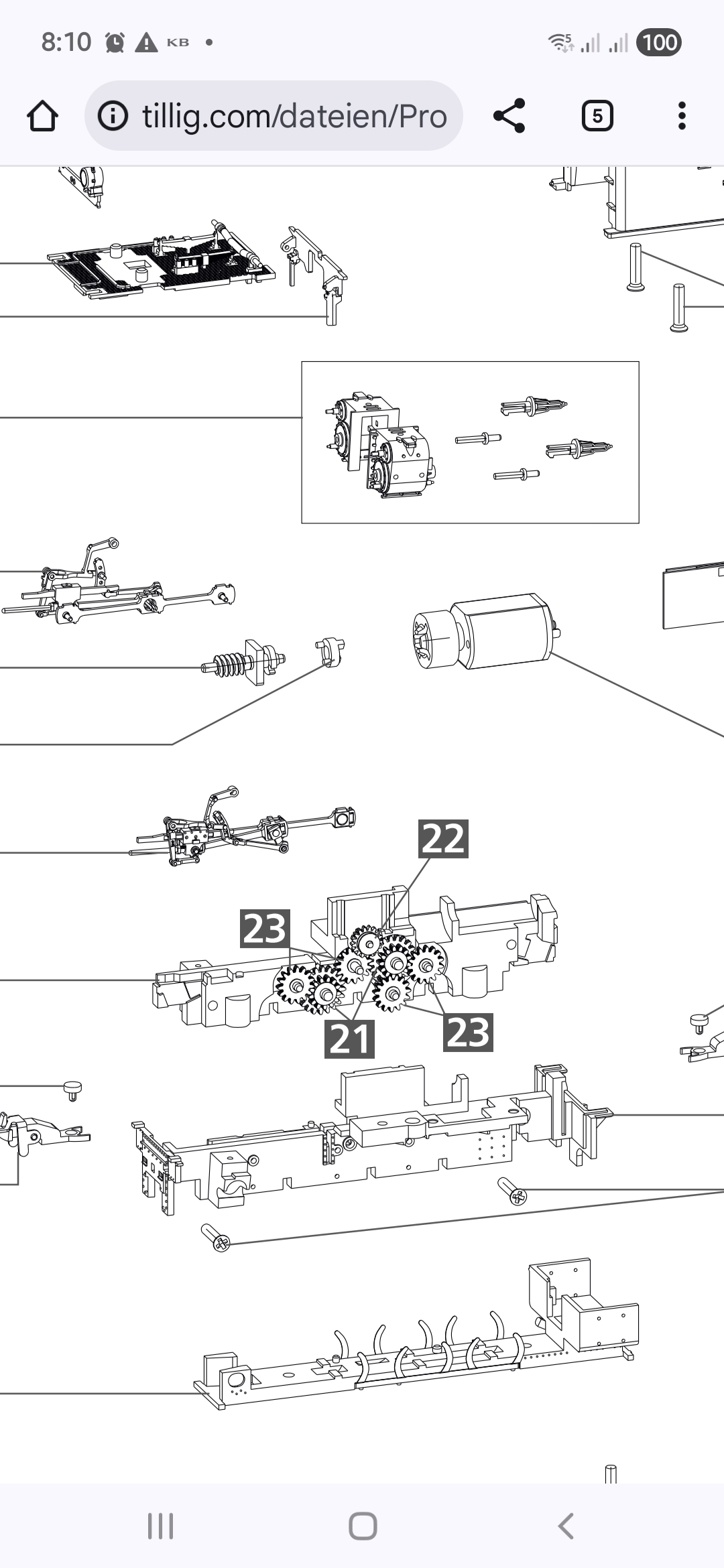 8:10 KB •
100
tillig.com/dateien/Pro
5
22
23
21
23