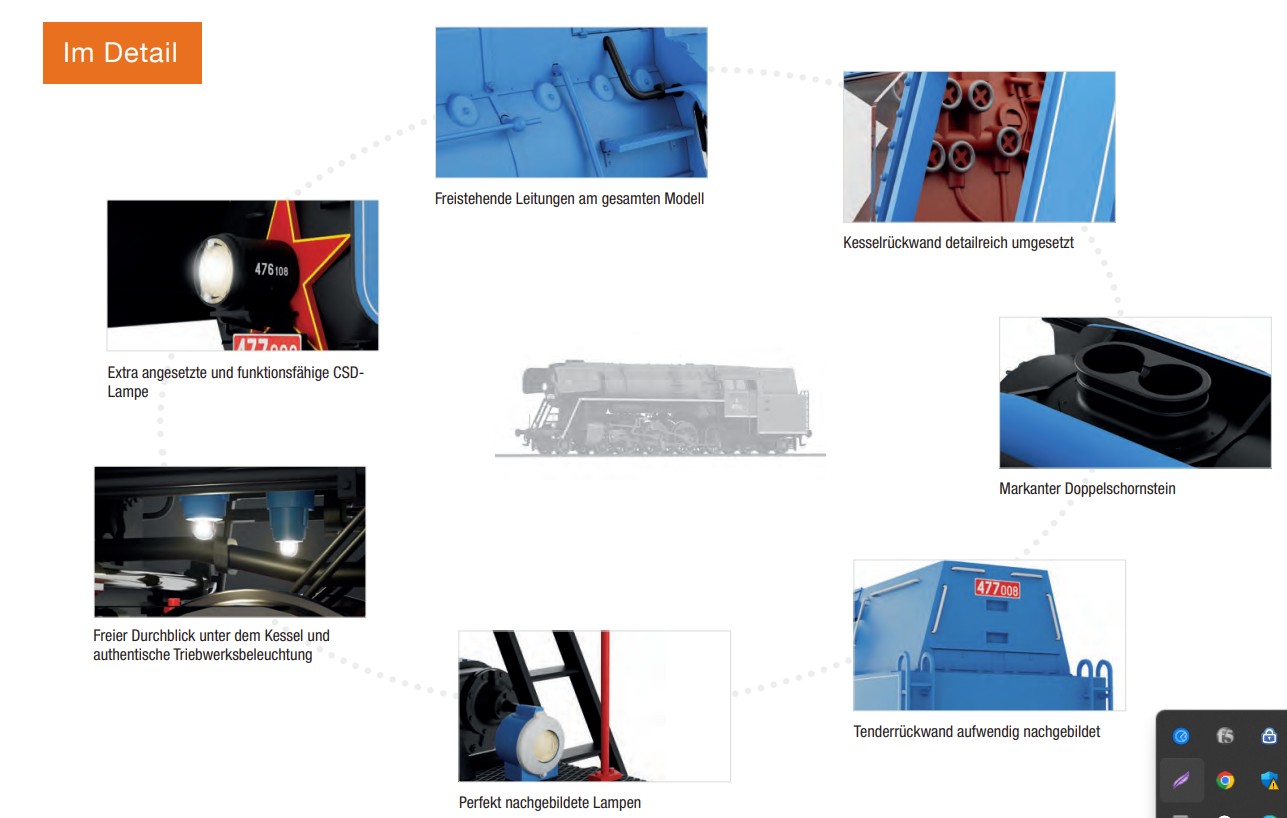 Im Detail

Freistehende Leitungen am gesamten Modell

Kesselrückwand detailreich umgesetzt

476 108

477 008

Extra angesetzte und funktionsfähige CSD-Lampe

Markanter Doppelschornstein

Freier Durchblick unter dem Kessel und authentische Triebwerksbeleuchtung

477 008

Tenderrückwand aufwendig nachgebildet

Perfekt nachgebildete Lampen