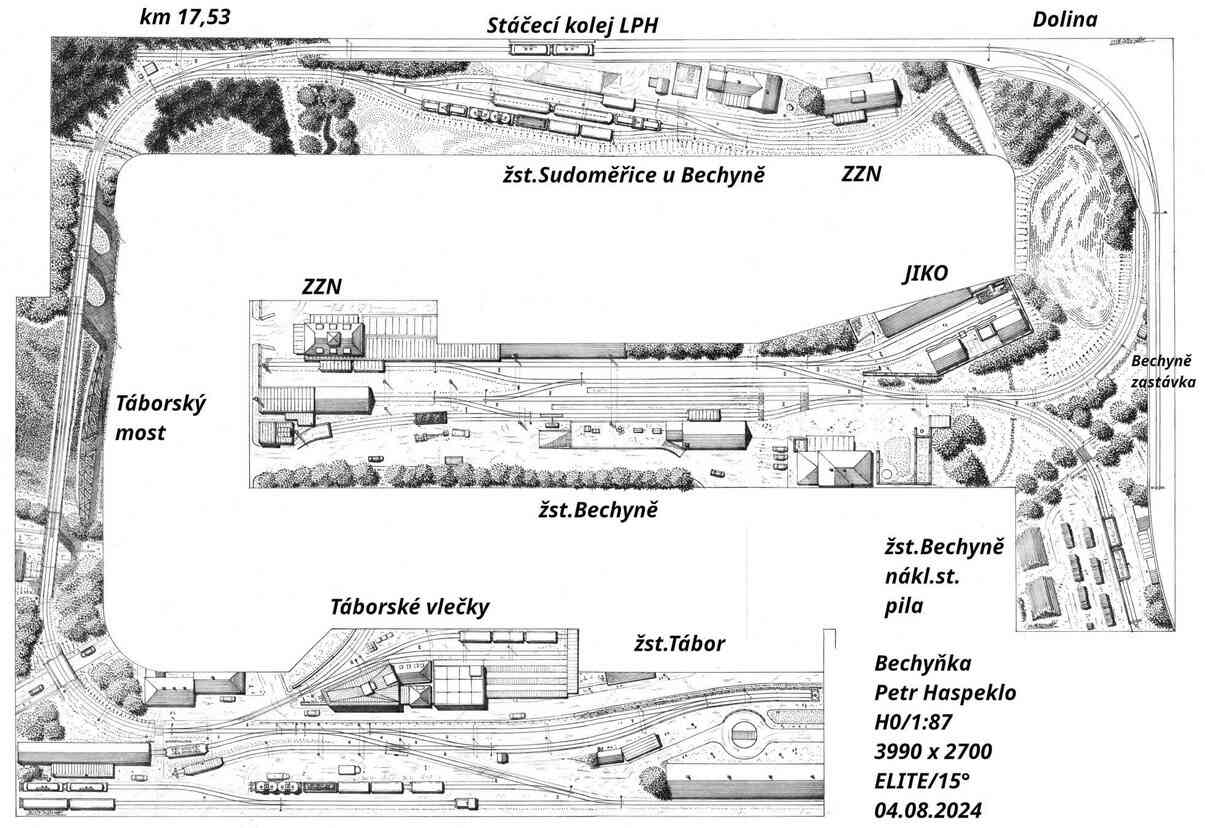 km 17,53

Stáčecí kolej LPH

Dolina

žst.Sudoměřice u Bechyně

ZZN

ZZN

JIKO

Bechyně zastávka

Táborský most

žst.Bechyně

žst.Bechyně nákl.st. pila

Táborské vlečky

žst.Tábor

Bechyňka
Petr Haspeklo
H0/1:87
3990 x 2700
ELITE/15°
04.08.2024