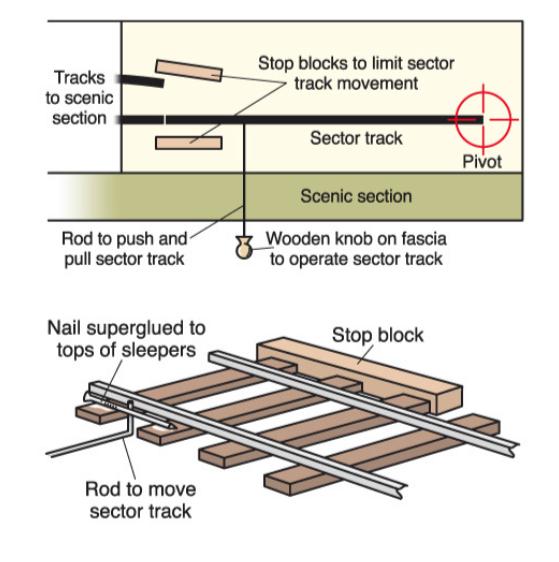 Tracks to scenic section

Stop blocks to limit sector track movement

Sector track

Pivot

Scenic section

Rod to push and pull sector track

Wooden knob on fascia to operate sector track

Nail superglued to tops of sleepers

Stop block

Rod to move sector track