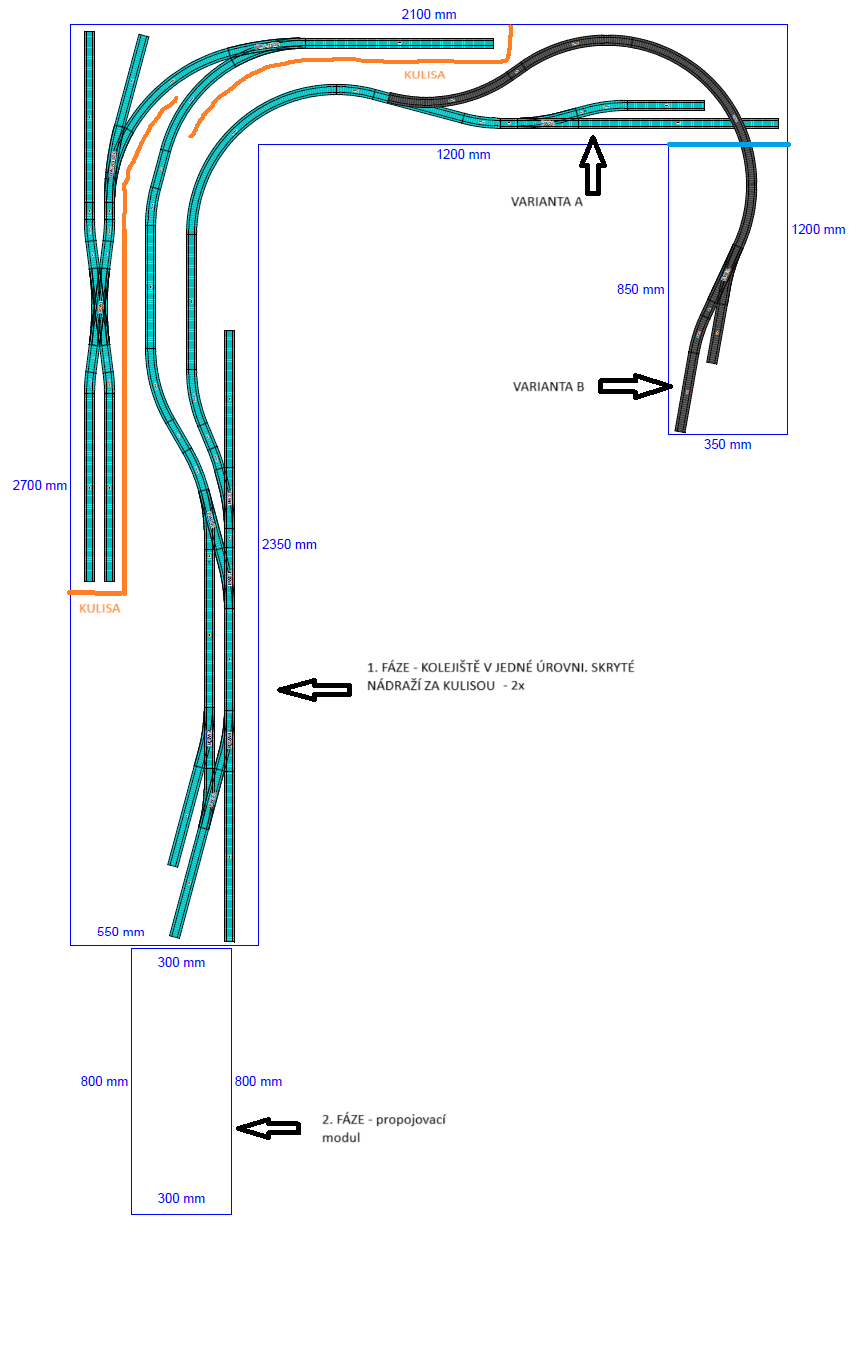 2100 mm

KULISA

1200 mm

VARIANTA A

1200 mm

850 mm

VARIANTA B

350 mm

2700 mm

2350 mm

KULISA

1. FÁZE - KOLEJIŠTĚ V JEDNÉ ÚROVNI. SKRYTÉ NÁDRAŽÍ ZA KULISOU - 2x

550 mm

300 mm

800 mm

800 mm

2. FÁZE - propojovací modul

300 mm