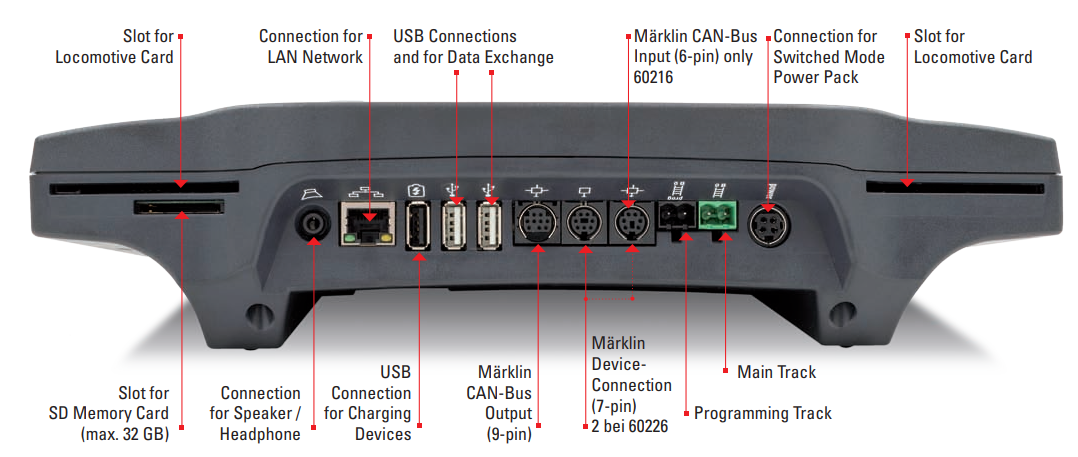 Slot for Locomotive Card

Connection for LAN Network

USB Connections and for Data Exchange

Märklin CAN-Bus Input (6-pin) only 60216

Connection for Switched Mode Power Pack

Slot for Locomotive Card

prog

Slot for SD Memory Card (max. 32 GB)

Connection for Speaker / Headphone

USB Connection for Charging Devices

Märklin CAN-Bus Output (9-pin)

Märklin Device-Connection (7-pin) 2 bei 60226

Main Track

Programming Track