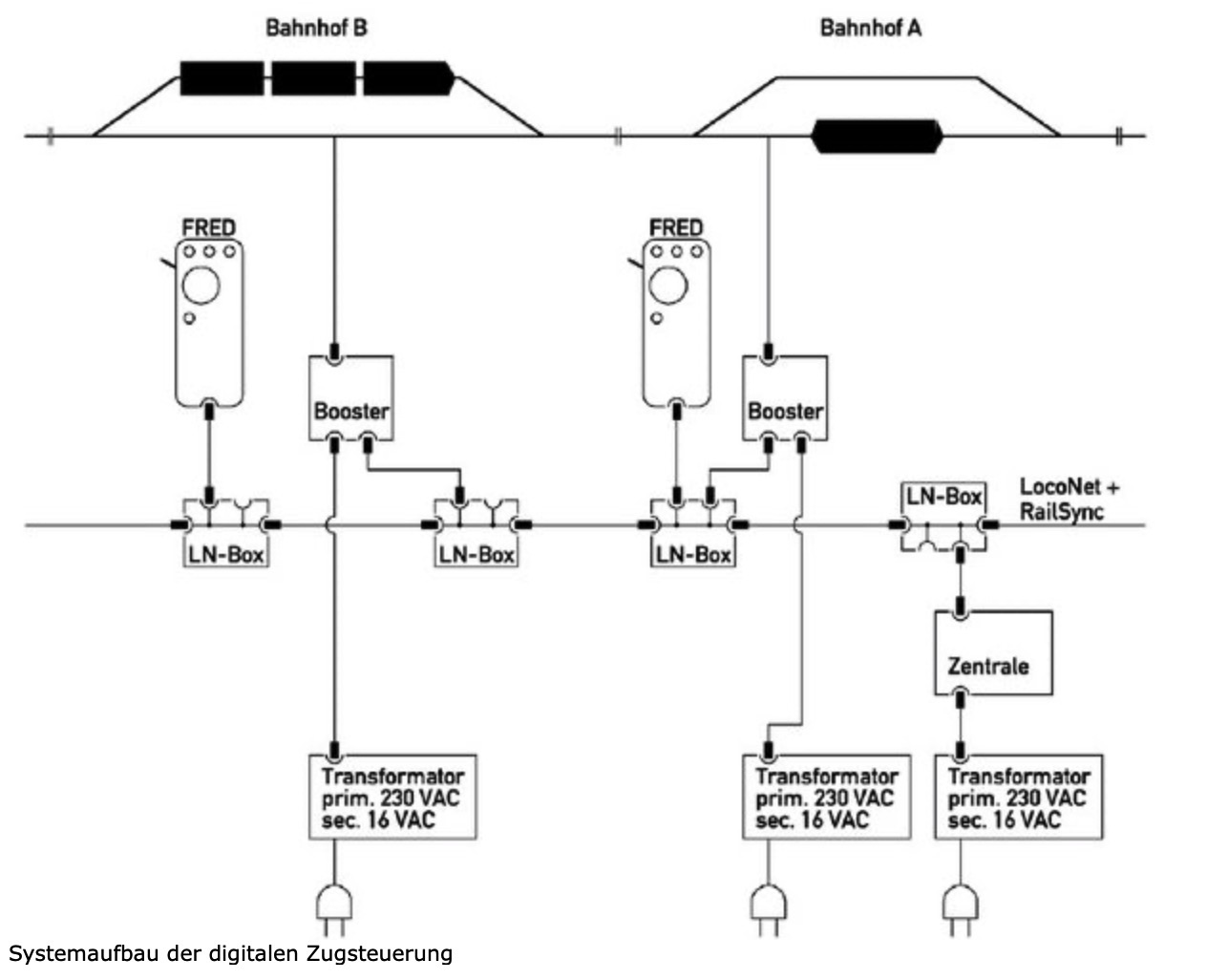 Bahnhof B

Bahnhof A

FRED

FRED

Booster

Booster

LN-Box

LN-Box

LN-Box

LN-Box

LocoNet + RailSync

Zentrale

Transformator
prim. 230 VAC
sec. 16 VAC

Transformator
prim. 230 VAC
sec. 16 VAC

Transformator
prim. 230 VAC
sec. 16 VAC

Systemaufbau der digitalen Zugsteuerung