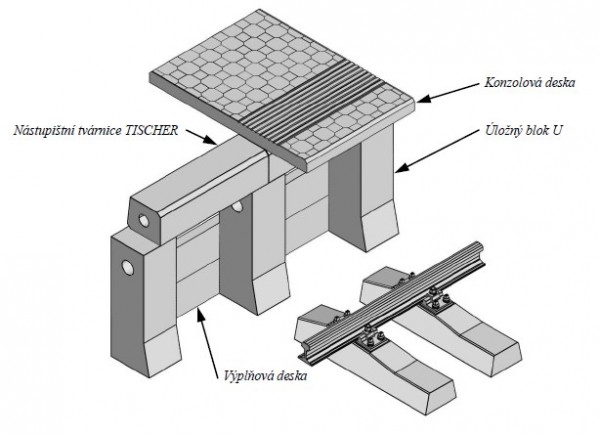 Konzolová deska

Nástupištní tvárnice TISCHER

Úložný blok U

Výplňová deska