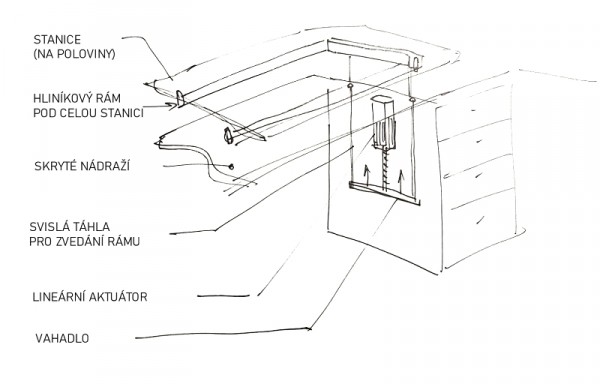 STANICE
(NA POLOVINY)

HLINÍKOVÝ RÁM
POD CELOU STANICI

SKRYTÉ NÁDRAŽÍ

SVISLÁ TÁHLA
PRO ZVEDÁNÍ RÁMU

LINEÁRNÍ AKTUÁTOR

VAHADLO