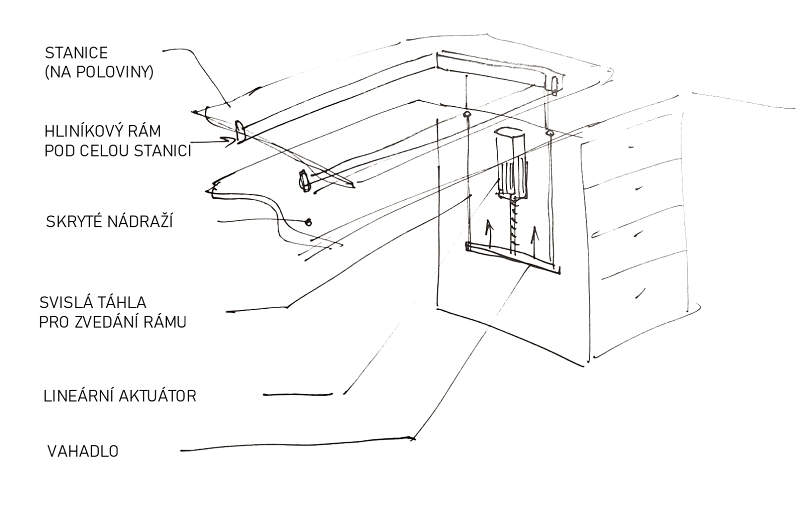 STANICE
(NA POLOVINY)

HLINÍKOVÝ RÁM
POD CELOU STANICI

SKRYTÉ NÁDRAŽÍ

SVISLÁ TÁHLA
PRO ZVEDÁNÍ RÁMU

LINEÁRNÍ AKTUÁTOR

VAHADLO