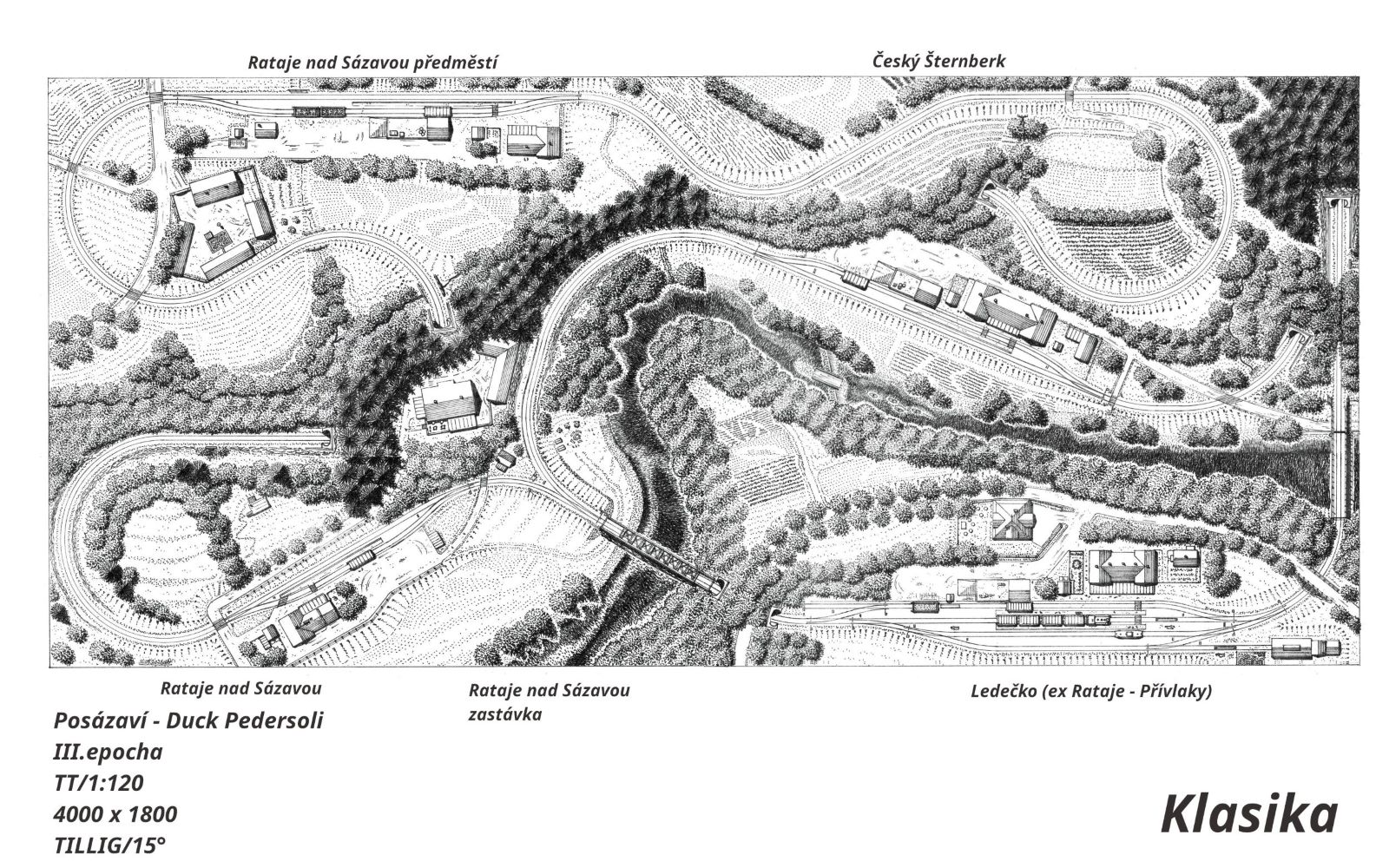 Rataje nad Sázavou předměstí

Český Šternberk

Rataje nad Sázavou

Rataje nad Sázavou zastávka

Ledečko (ex Rataje - Přívlaky)

Posázaví - Duck Pedersoli
III.epocha
TT/1:120
4000 x 1800
TILLIG/15°

Klasika