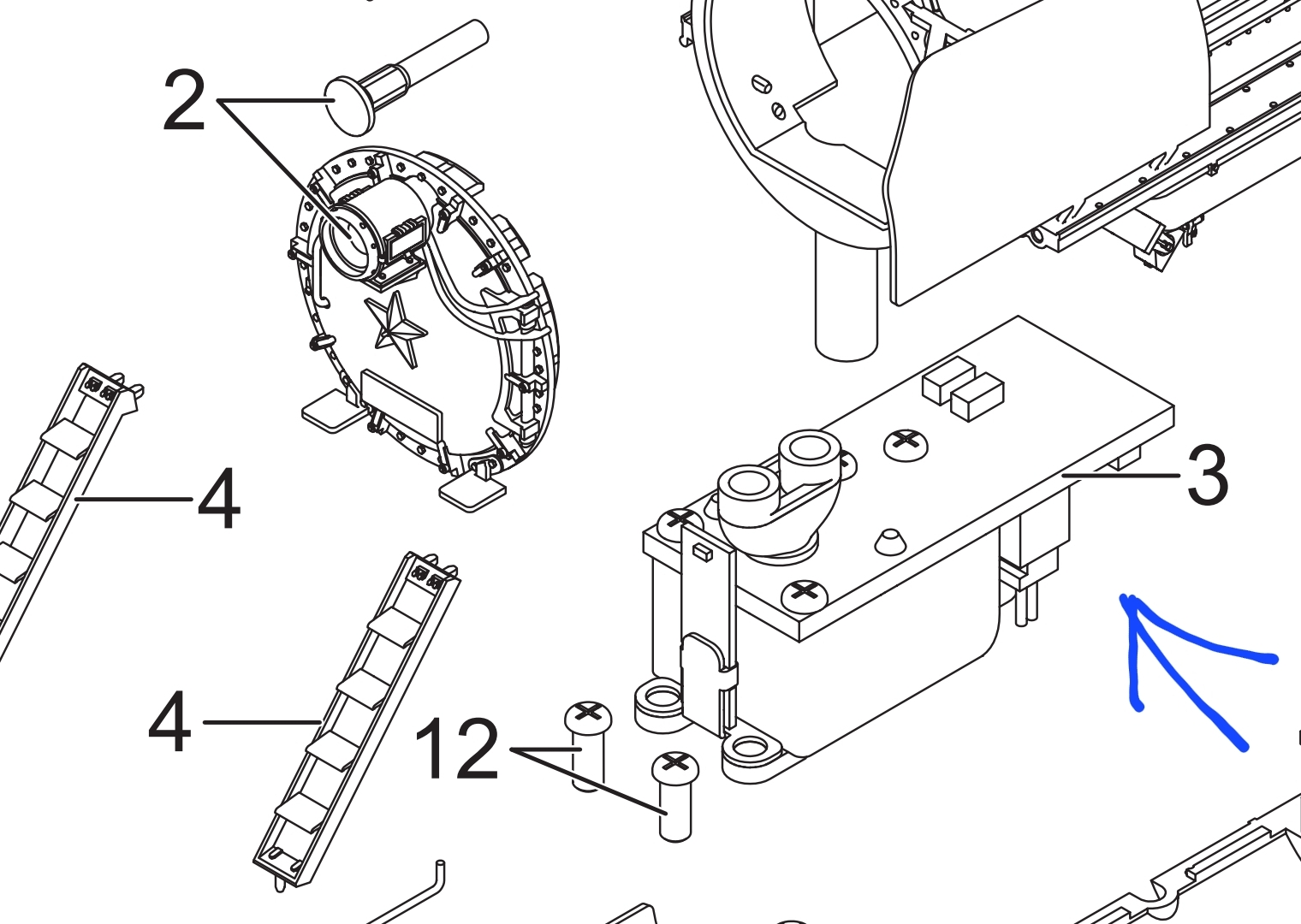 2
4
3
4
12