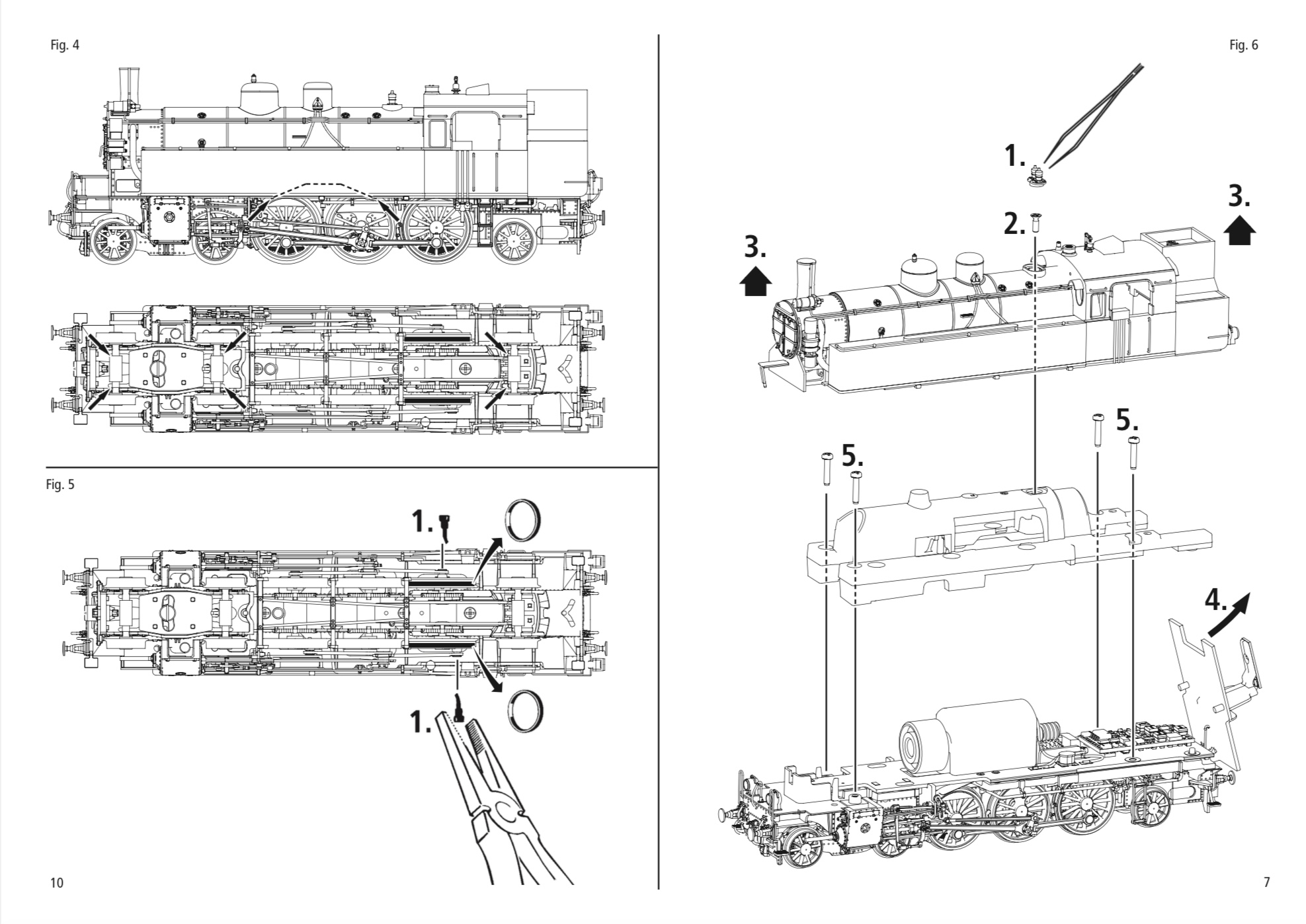 Fig. 4

Fig. 5

1.

1.

10

Fig. 6

1.

2.

3.

3.

5.

5.

4.

7