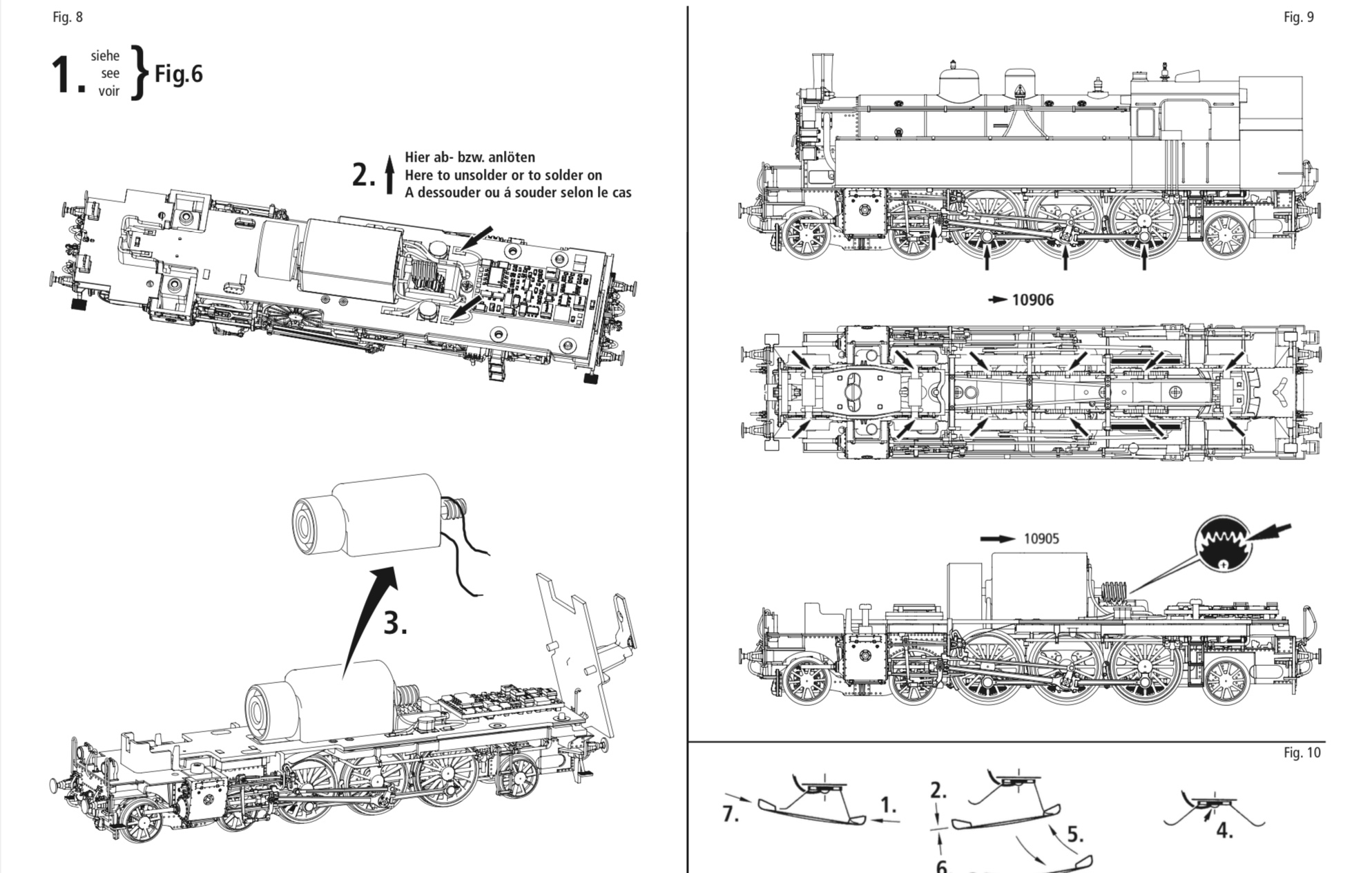 Fig. 8

1. siehe see voir } Fig.6

2. Hier ab- bzw. anlöten
Here to unsolder or to solder on
A dessouder ou á souder selon le cas

3.

Fig. 9

10906

10905

Fig. 10

7.

1.

2.

5.

6.

4.