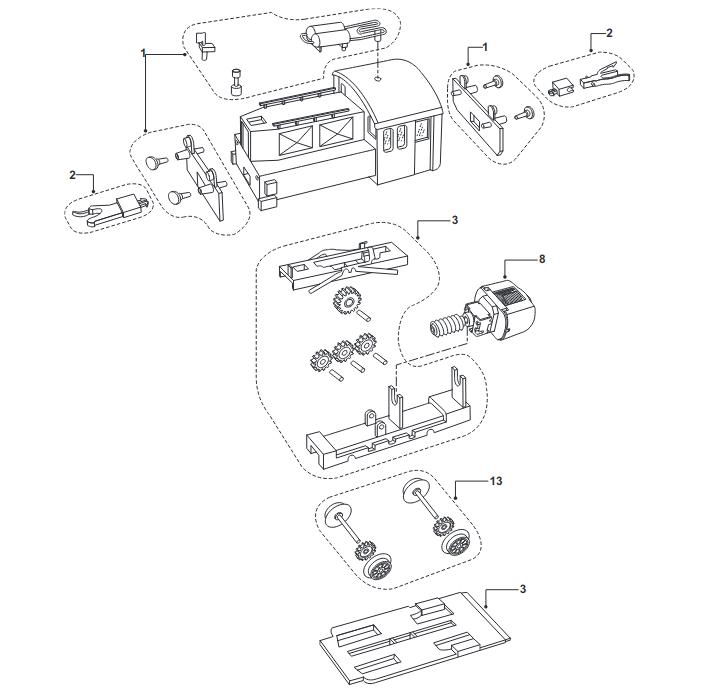 1
1
2
2
3
8
13
3