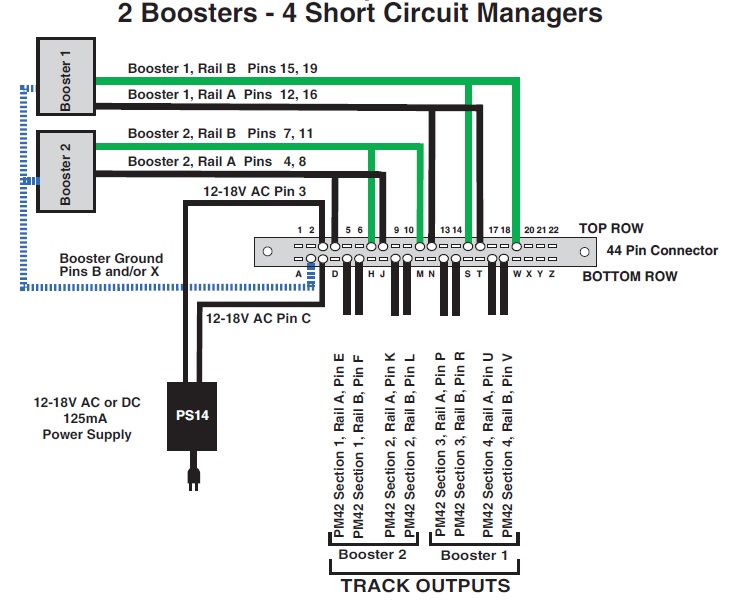 2 Boosters - 4 Short Circuit Managers

Booster 1

Booster 2

Booster 1, Rail B Pins 15, 19

Booster 1, Rail A Pins 12, 16

Booster 2, Rail B Pins 7, 11

Booster 2, Rail A Pins 4, 8

12-18V AC Pin 3

1 2 5 6 9 10 13 14 17 18 20 21 22

TOP ROW

44 Pin Connector

A D H J M N S T W X Y Z

BOTTOM ROW

Booster Ground Pins B and/or X

12-18V AC Pin C

12-18V AC or DC 125mA Power Supply

PS14

PM42 Section 1, Rail A, Pin E
PM42 Section 1, Rail B, Pin F
PM42 Section 2, Rail A, Pin K
PM42 Section 2, Rail B, Pin L
PM42 Section 3, Rail A, Pin P
PM42 Section 3, Rail B, Pin R
PM42 Section 4, Rail A, Pin U
PM42 Section 4, Rail B, Pin V

Booster 2

Booster 1

TRACK OUTPUTS