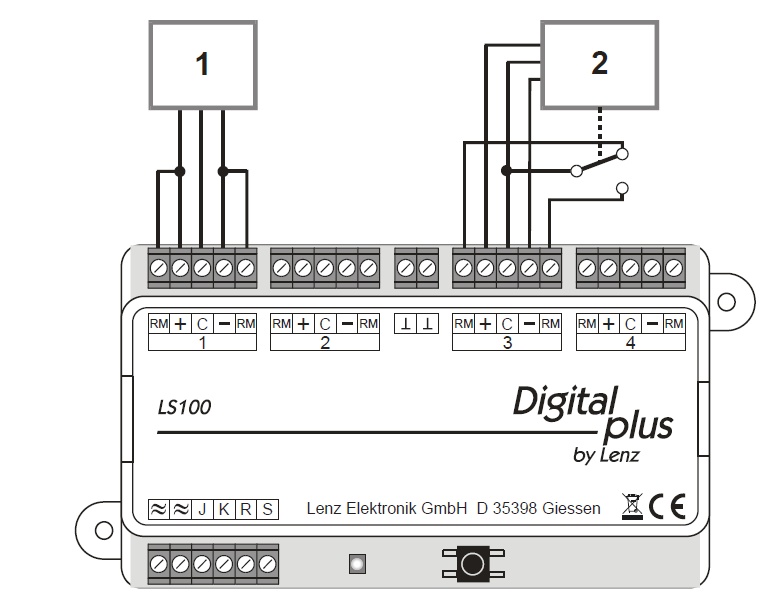 1

2

RM + C − RM
1

RM + C − RM
2

⊥ ⊥

RM + C − RM
3

RM + C − RM
4

LS100

Digital plus by Lenz

≈ ≈ J K R S

Lenz Elektronik GmbH D 35398 Giessen

CE