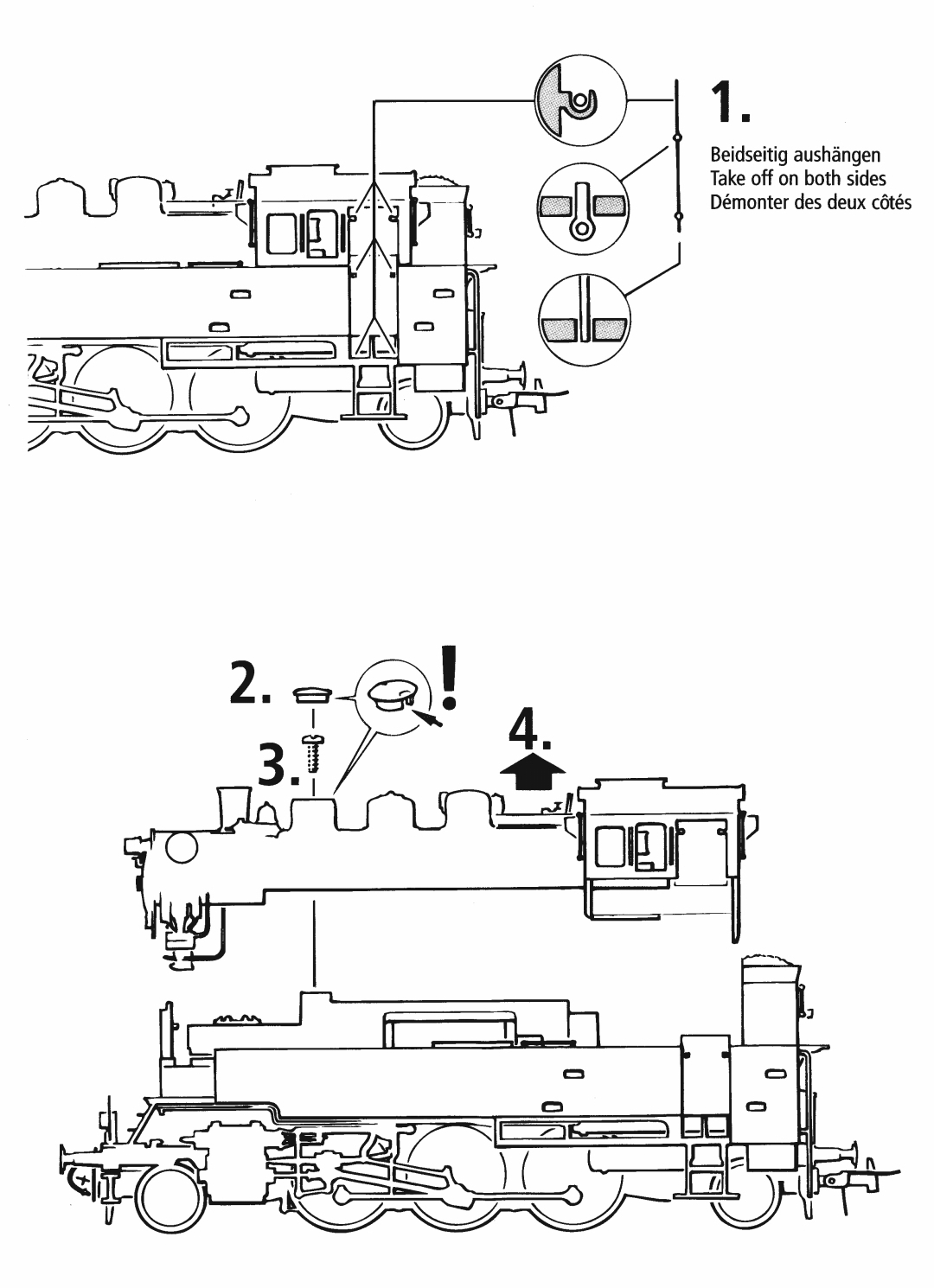 1.

Beidseitig aushängen
Take off on both sides
Démonter des deux côtés

2.

!

3.

4.