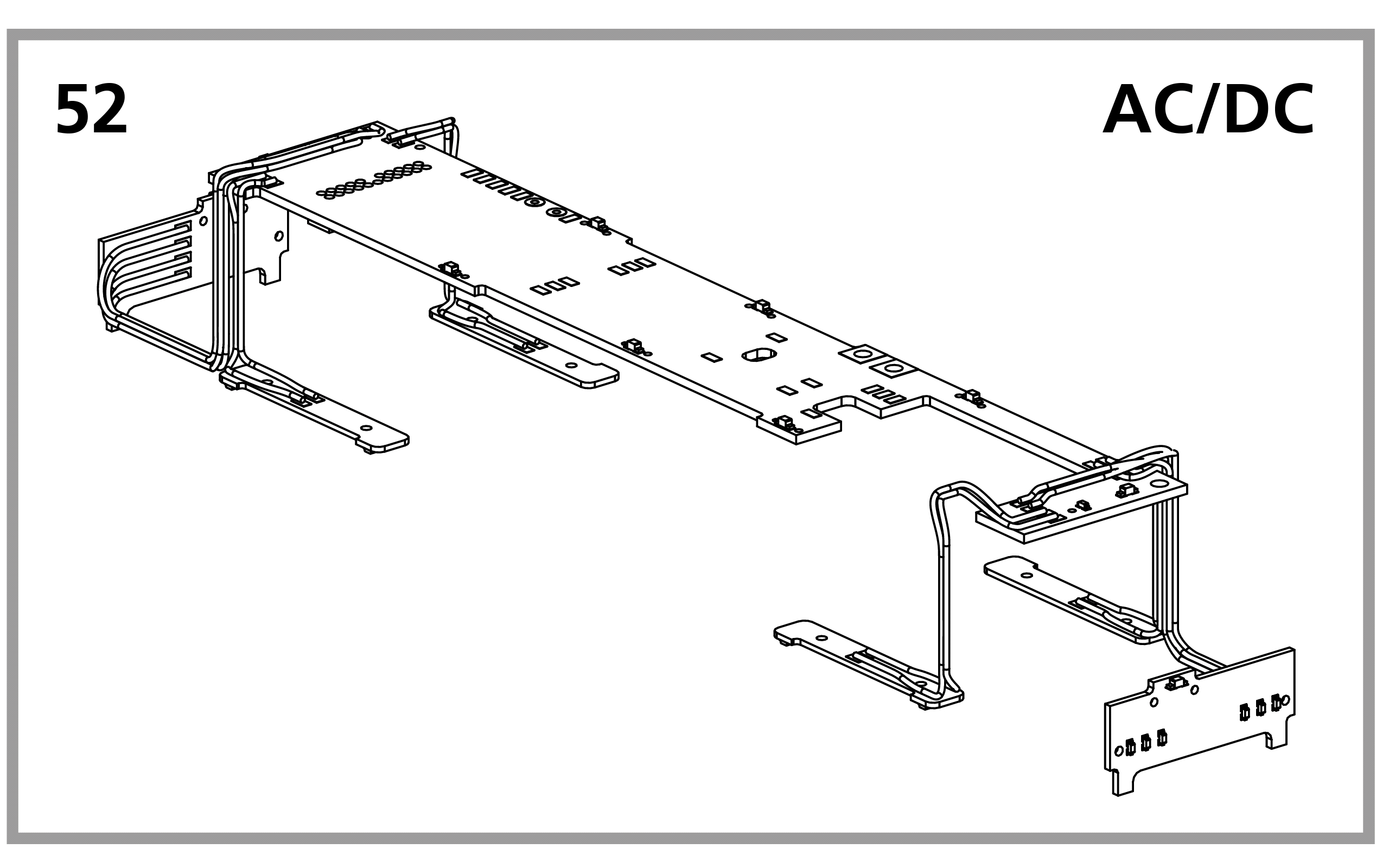 52

AC/DC