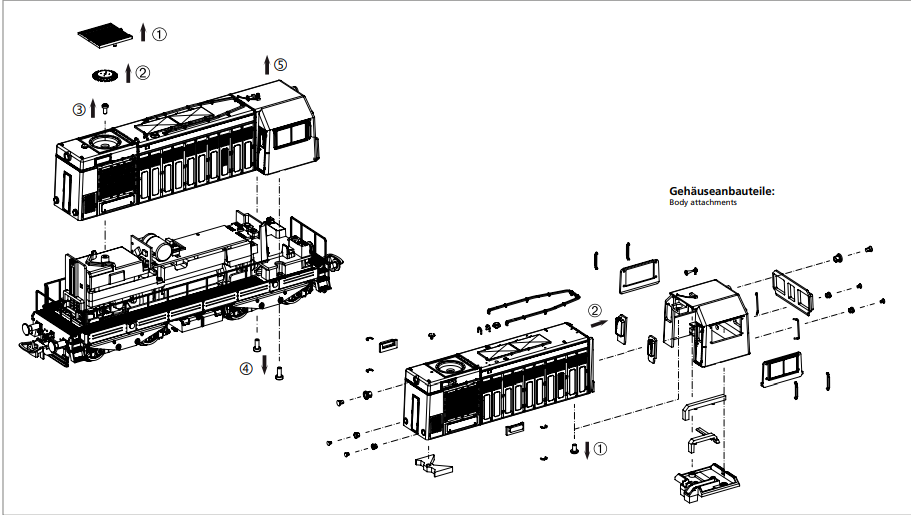 ①
②
③
⑤
④
Gehäuseanbauteile:
Body attachments
②
①