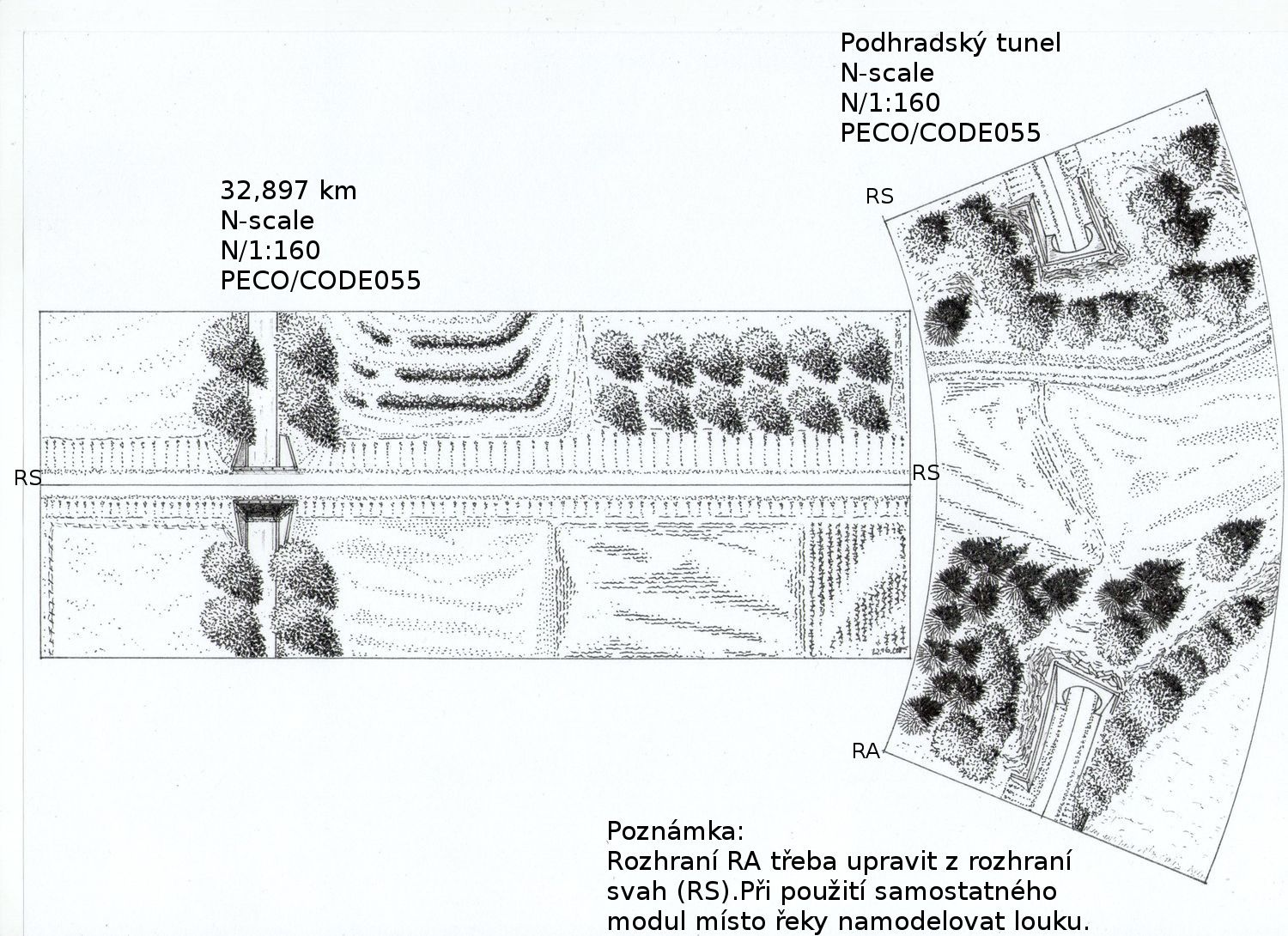 Podhradský tunel
N-scale
N/1:160
PECO/CODE055

32,897 km
N-scale
N/1:160
PECO/CODE055

RS

RS

RS

RA

Poznámka:
Rozhraní RA třeba upravit z rozhraní svah (RS).Při použití samostatného modul místo řeky namodelovat louku.