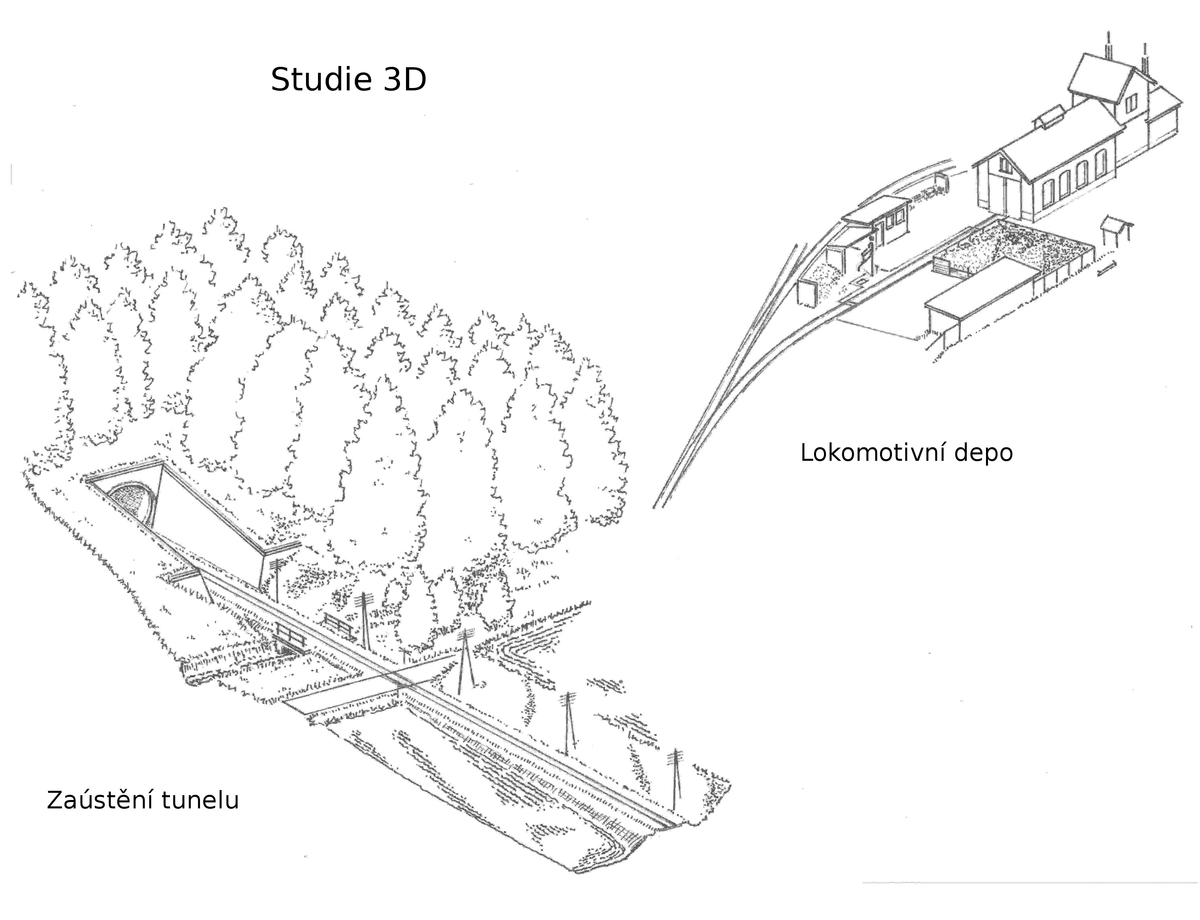 Studie 3D

Lokomotivní depo

Zaústění tunelu