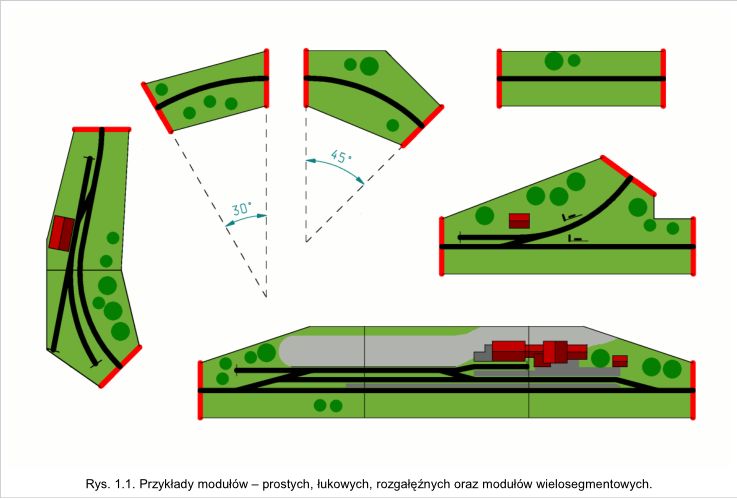 30°

45°

Rys. 1.1. Przykłady modułów – prostych, łukowych, rozgałęźnych oraz modułów wielosegmentowych.